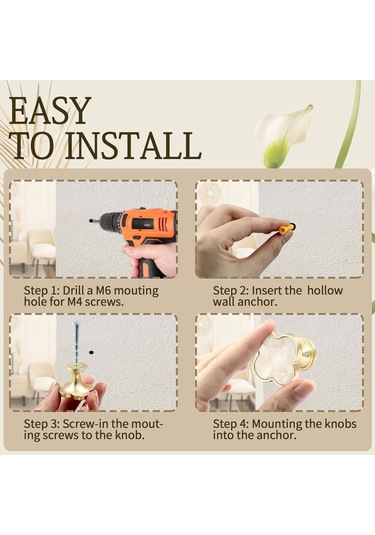 EASY
TO INSTALL

Step 1: Drill a M6 mouting hole for M4 screws.

Step 2: Insert the hollow wall anchor.

Step 3: Screw-in the mouting screws to the knob.

Step 4: Mounting the knobs into the anchor.