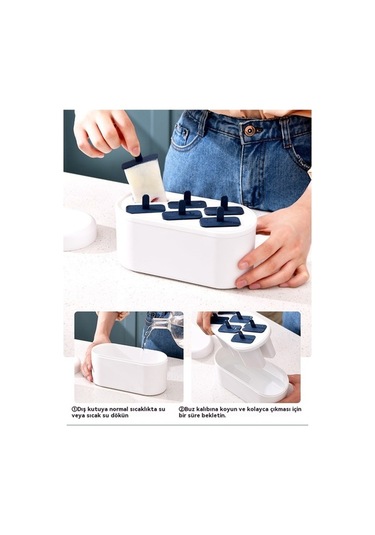 ①Dış kutuya normal sıcaklıkta su veya sıcak su dökün

②Buz kalıbına koyun ve kolayca çıkması için bir süre bekletin.