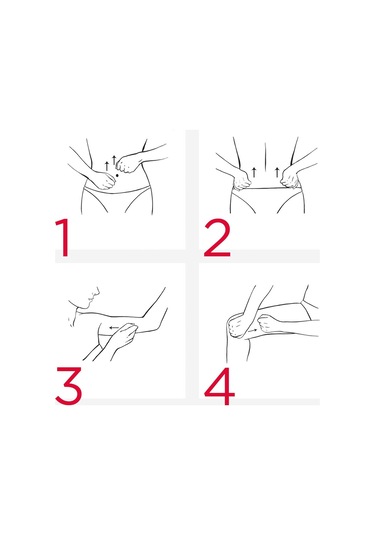 1

2

3

4