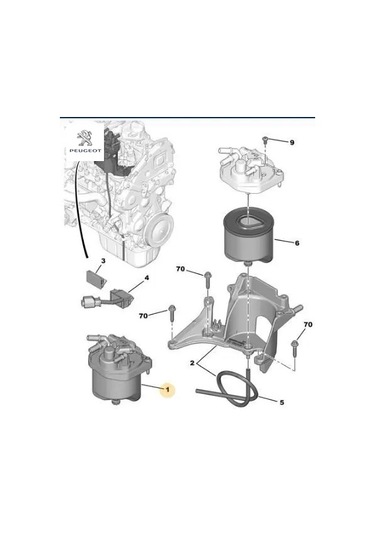 PEUGEOT

9

6

3

4

70

70

70

2

1

5