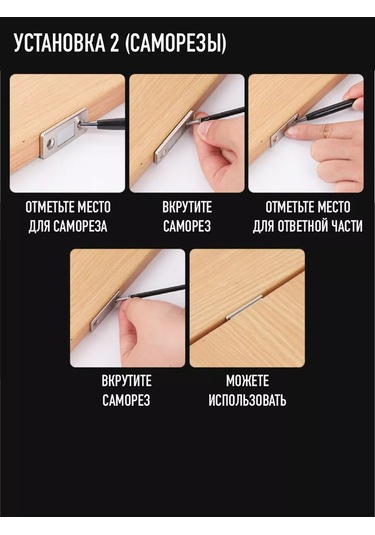 УСТАНОВКА 2 (САМОРЕЗЫ)

ОТМЕТЬТЕ МЕСТО ДЛЯ САМОРЕЗА

ВКРУТИТЕ САМОРЕЗ

ОТМЕТЬТЕ МЕСТО ДЛЯ ОТВЕТНОЙ ЧАСТИ

ВКРУТИТЕ САМОРЕЗ

МОЖЕТЕ ИСПОЛЬЗОВАТЬ