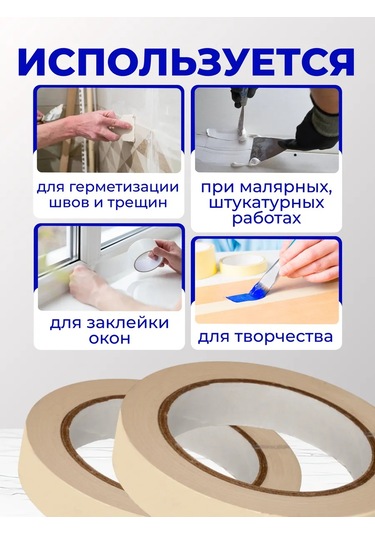 ИСПОЛЬЗУЕТСЯ

для герметизации швов и трещин

при малярных, штукатурных работах

для заклейки окон

для творчества