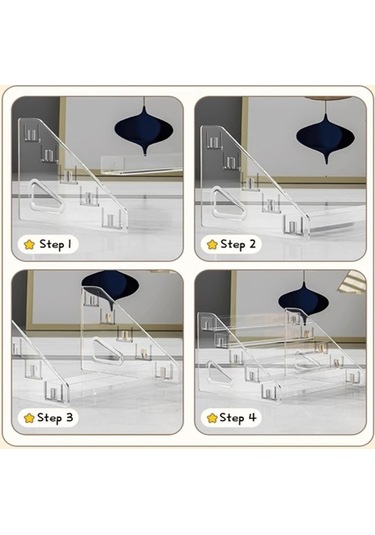 Step 1

Step 2

Step 3

Step 4