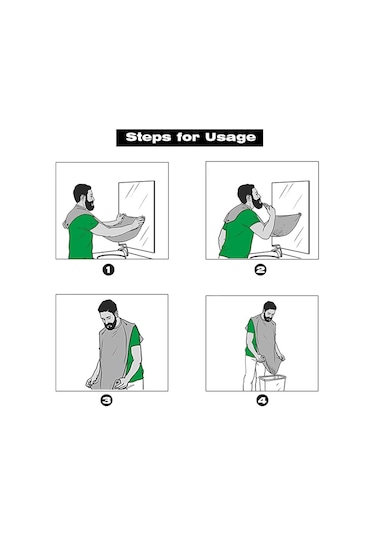 Steps for Usage

1

2

3

4