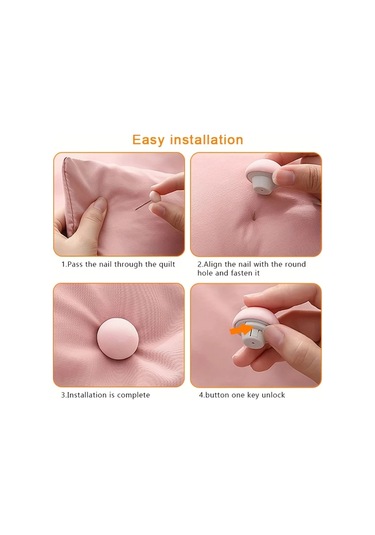 Easy installation

1.Pass the nail through the quilt

2.Align the nail with the round hole and fasten it

3.Installation is complete

4.button one key unlock