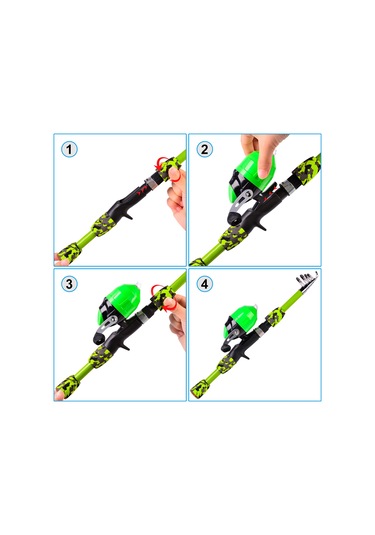 1

2

3

4