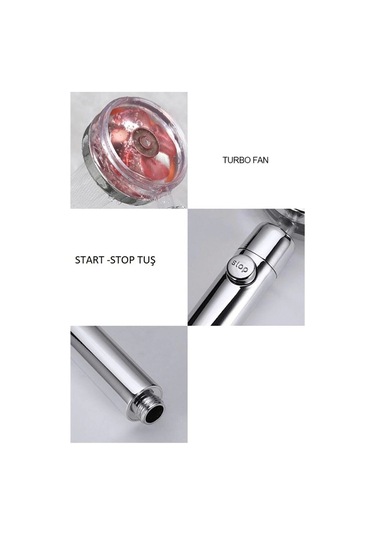 TURBO FAN

START -STOP TUŞ

stop