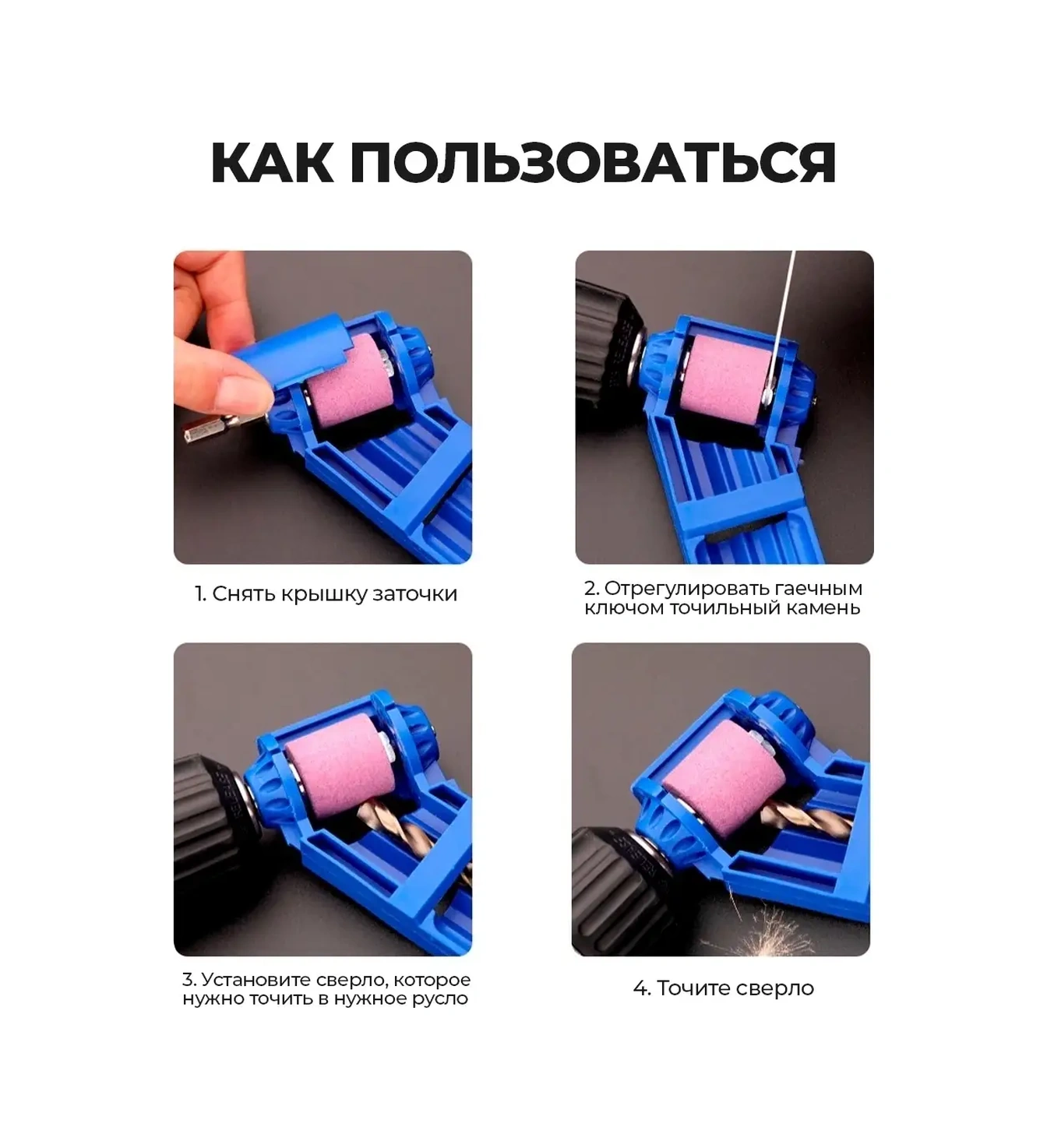 КАК ПОЛЬЗОВАТЬСЯ

1. Снять крышку заточки

2. Отрегулировать гаечным ключом точильный камень

3. Установите сверло, которое нужно точить в нужное русло

4. Точите сверло