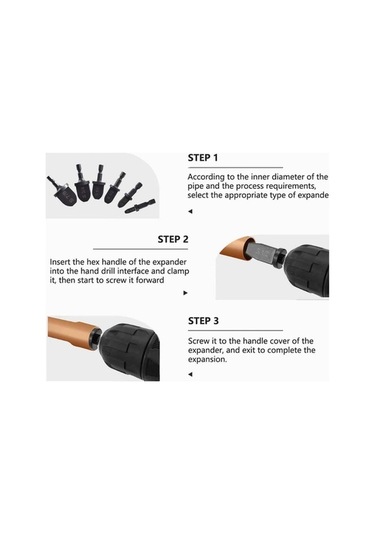 STEP 1

According to the inner diameter of the pipe and the process requirements, select the appropriate type of expande

STEP 2

Insert the hex handle of the expander into the hand drill interface and clamp it, then start to screw it forward

STEP 3

Screw it to the handle cover of the expander, and exit to complete the expansion.