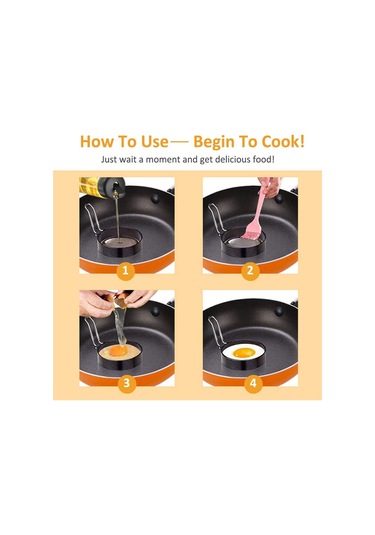 How To Use— Begin To Cook!
Just wait a moment and get delicious food!

1

2

3

4