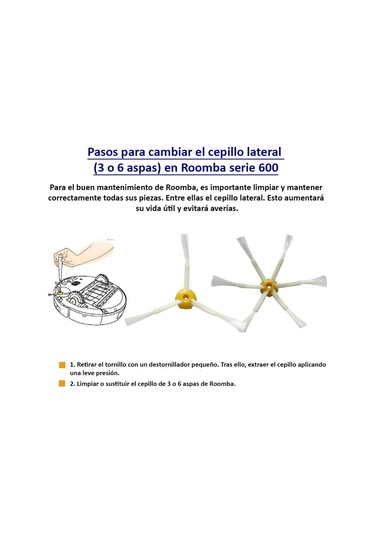 Pasos para cambiar el cepillo lateral
(3 o 6 aspas) en Roomba serie 600

Para el buen mantenimiento de Roomba, es importante limpiar y mantener correctamente todas sus piezas. Entre ellas el cepillo lateral. Esto aumentará su vida útil y evitará averías.

1. Retirar el tornillo con un destornillador pequeño. Tras ello, extraer el cepillo aplicando una leve presión.

2. Limpiar o sustituir el cepillo de 3 o 6 aspas de Roomba.