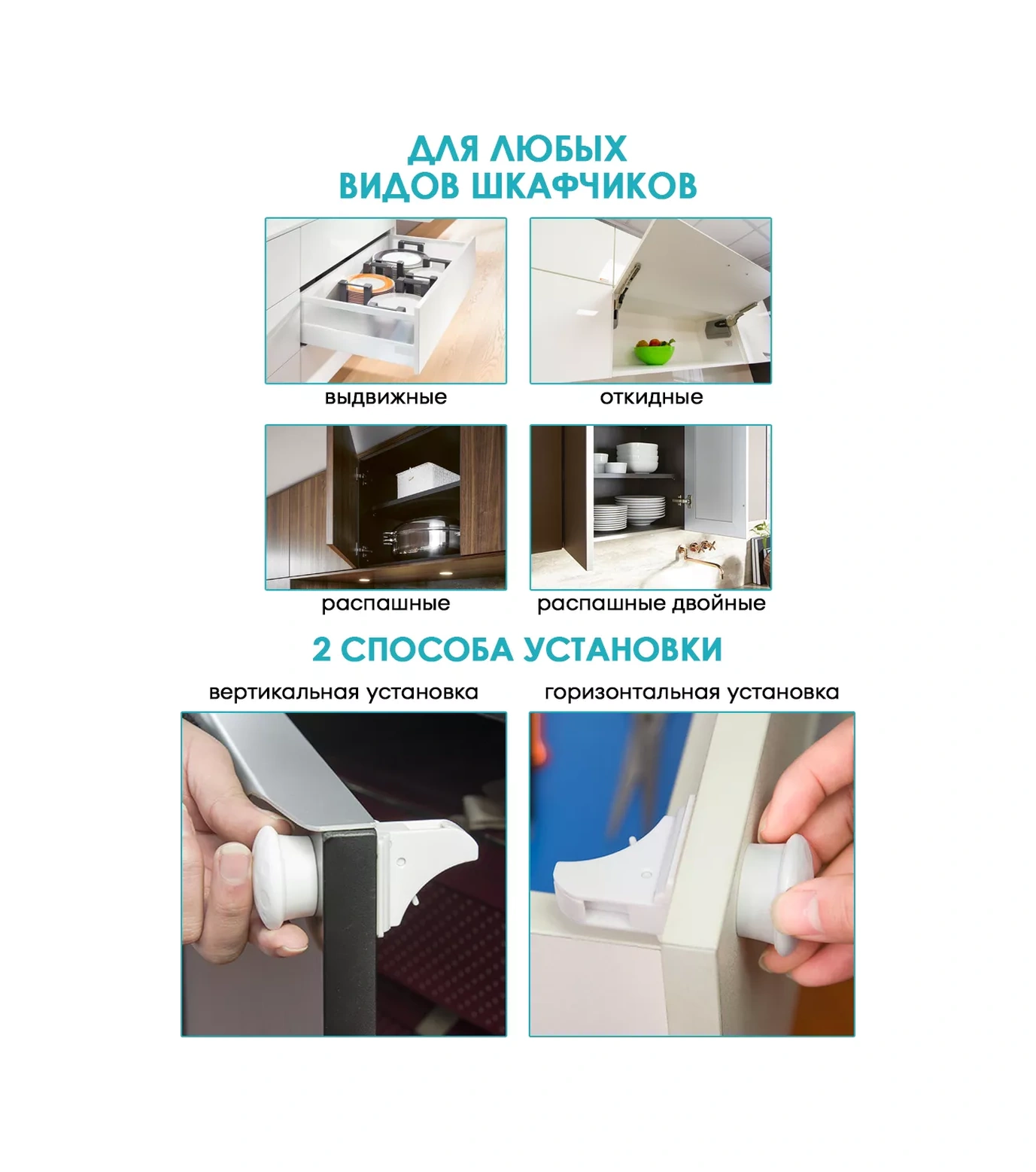 ДЛЯ ЛЮБЫХ ВИДОВ ШКАФЧИКОВ

выдвижные

откидные

распашные

распашные двойные

2 СПОСОБА УСТАНОВКИ

вертикальная установка

горизонтальная установка