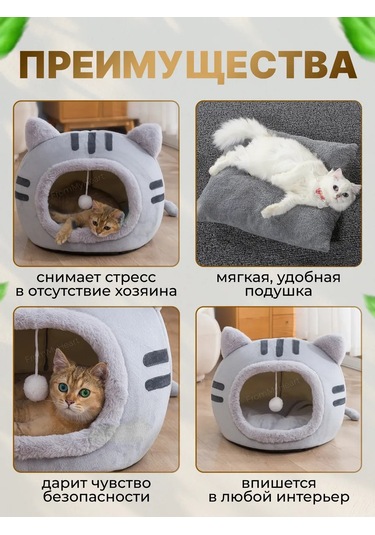 ПРЕИМУЩЕСТВА

FromMyHeart

снимает стресс в отсутствие хозяина

мягкая, удобная подушка

FromMyHeart

FromMyHeart

дарит чувство безопасности

впишется в любой интерьер