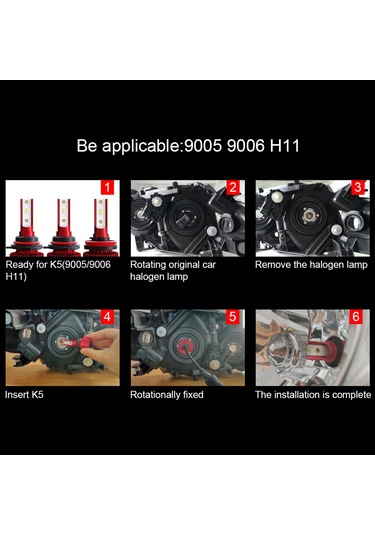 Be applicable:9005 9006 H11

1
Ready for K5(9005/9006 H11)

2
Rotating original car halogen lamp

3
Remove the halogen lamp

4
Insert K5

5
Rotationally fixed

6
The installation is complete