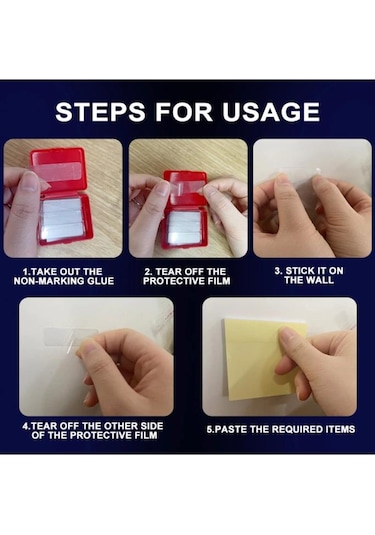 STEPS FOR USAGE

1.TAKE OUT THE NON-MARKING GLUE

2. TEAR OFF THE PROTECTIVE FILM

3. STICK IT ON THE WALL

4.TEAR OFF THE OTHER SIDE OF THE PROTECTIVE FILM

5.PASTE THE REQUIRED ITEMS