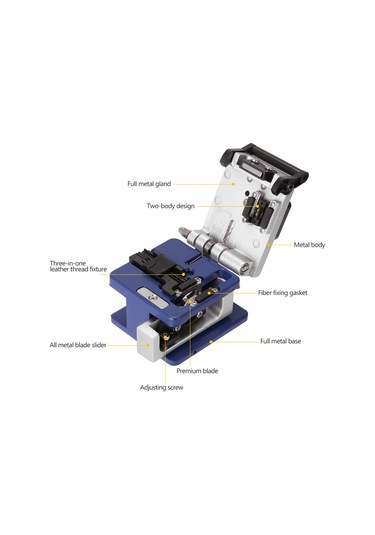 Full metal gland

Two-body design

Metal body

Three-in-one leather thread fixture

Fiber fixing gasket

All metal blade slider

Full metal base

Premium blade

Adjusting screw