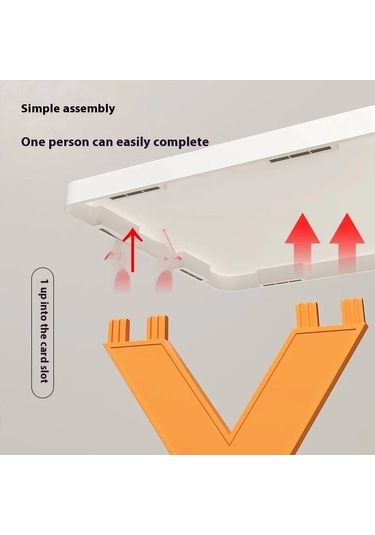 Simple assembly

One person can easily complete

1 up into the card slot