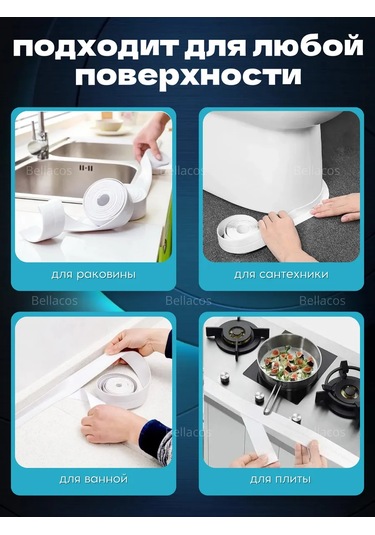 подходит для любой поверхности

Bellacos

Bellacos

для раковины

для сантехники

Bellacos

Bellacos

Bellacos

Bellacos

Bellacos

для ванной

для плиты