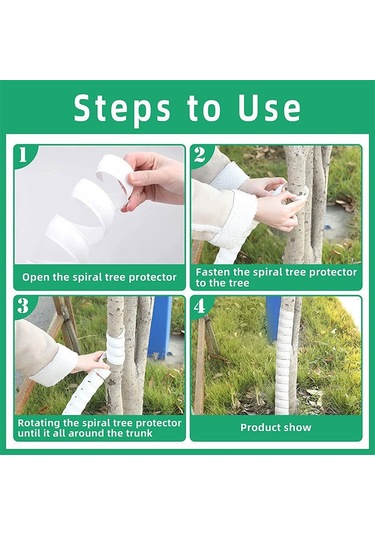 Steps to Use

1

Open the spiral tree protector

2

Fasten the spiral tree protector to the tree

3

Rotating the spiral tree protector until it all around the trunk

4

Product show