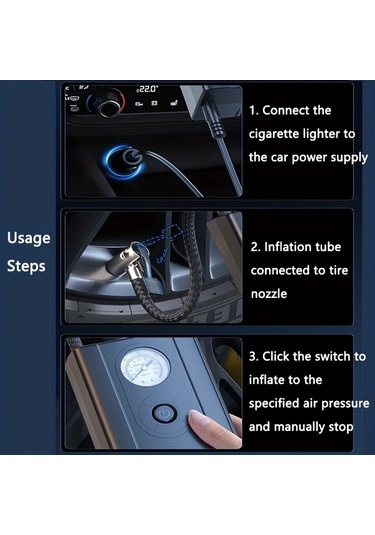 Usage Steps

22.0°

1. Connect the cigarette lighter to the car power supply

2. Inflation tube connected to tire nozzle

3. Click the switch to inflate to the specified air pressure and manually stop