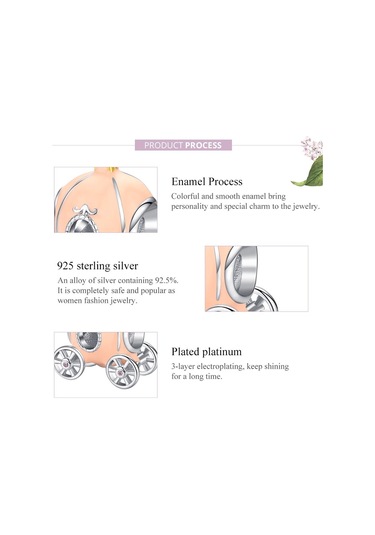 PRODUCT PROCESS

Enamel Process
Colorful and smooth enamel bring personality and special charm to the jewelry.

925 sterling silver
An alloy of silver containing 92.5%. It is completely safe and popular as women fashion jewelry.

Plated platinum
3-layer electroplating, keep shining for a long time.