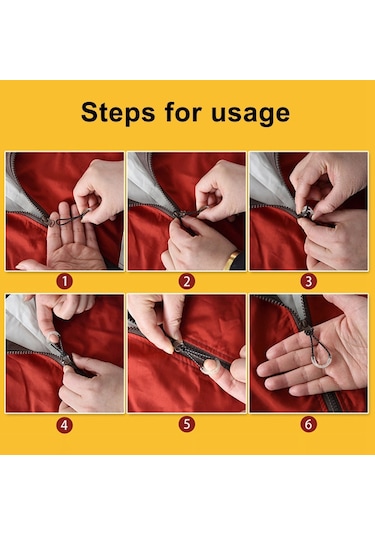 Steps for usage

1

2

3

4

5

6