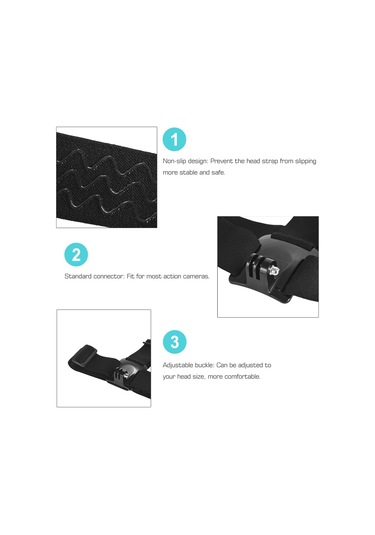 1

Non-slip design: Prevent the head strap from slipping more stable and safe.

2

Standard connector: Fit for most action cameras.

3

Adjustable buckle: Can be adjusted to your head size, more comfortable.