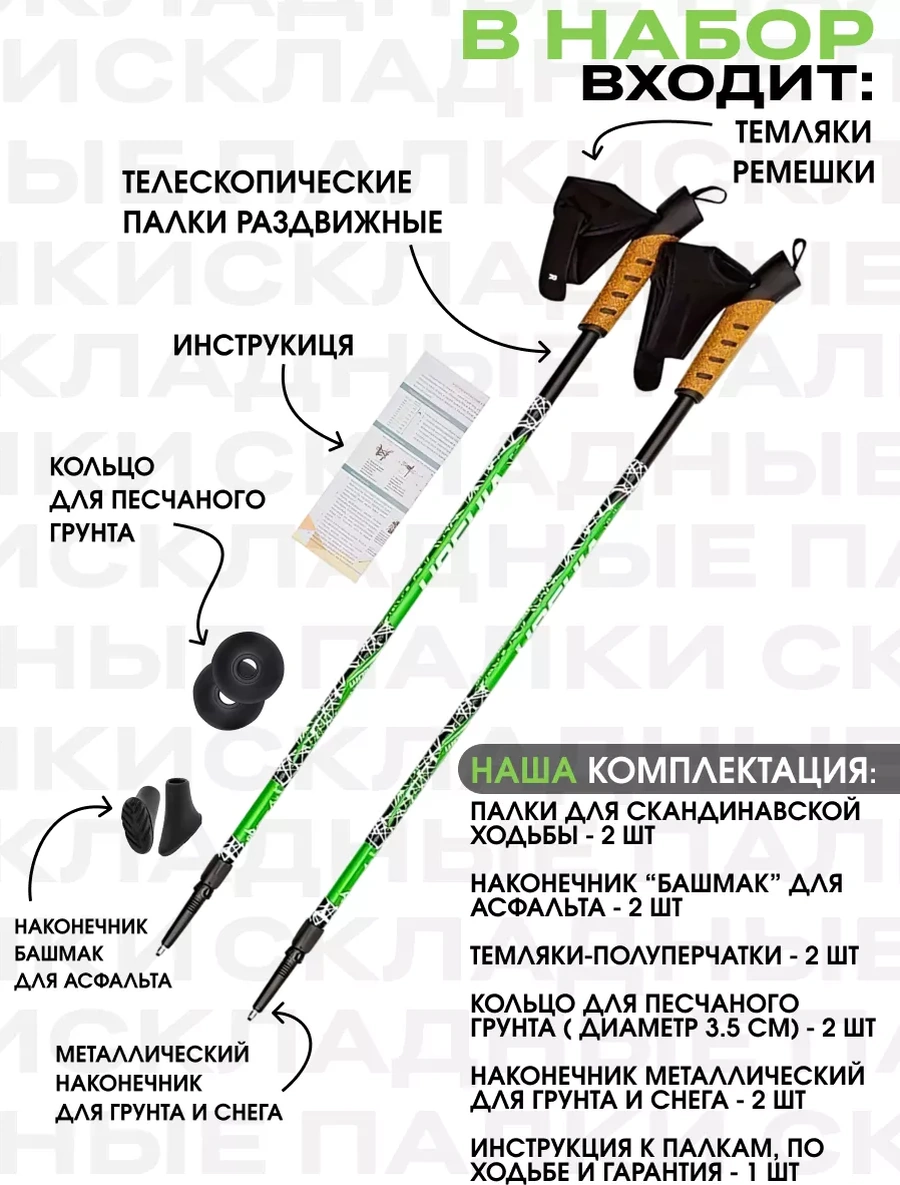 В НАБОР ВХОДИТ:

ТЕМЛЯКИ РЕМЕШКИ

ТЕЛЕСКОПИЧЕСКИЕ ПАЛКИ РАЗДВИЖНЫЕ

ИНСТРУКИЦЯ

КОЛЬЦО ДЛЯ ПЕСЧАНОГО ГРУНТА

НАКОНЕЧНИК БАШМАК ДЛЯ АСФАЛЬТА

МЕТАЛЛИЧЕСКИЙ НАКОНЕЧНИК ДЛЯ ГРУНТА И СНЕГА

НАША КОМПЛЕКТАЦИЯ:

ПАЛКИ ДЛЯ СКАНДИНАВСКОЙ ХОДЬБЫ - 2 ШТ

НАКОНЕЧНИК “БАШМАК” ДЛЯ АСФАЛЬТА - 2 ШТ

ТЕМЛЯКИ-ПОЛУПЕРЧАТКИ - 2 ШТ

КОЛЬЦО ДЛЯ ПЕСЧАНОГО ГРУНТА ( ДИАМЕТР 3.5 СМ) - 2 ШТ

НАКОНЕЧНИК МЕТАЛЛИЧЕСКИЙ ДЛЯ ГРУНТА И СНЕГА - 2 ШТ

ИНСТРУКЦИЯ К ПАЛКАМ, ПО ХОДЬБЕ И ГАРАНТИЯ - 1 ШТ