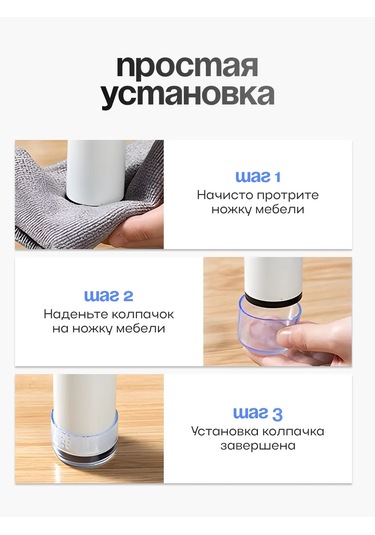 простая установка

шаг 1
Начисто протрите ножку мебели

шаг 2
Наденьте колпачок на ножку мебели

шаг 3
Установка колпачка завершена