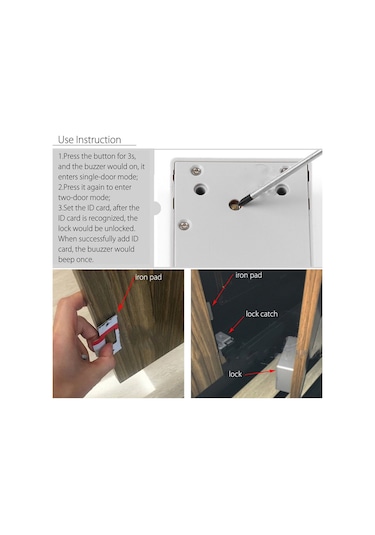 Use Instruction

1.Press the button for 3s, and the buzzer would on, it enters single-door mode;
2.Press it again to enter two-door mode;
3.Set the ID card, after the ID card is recognized, the lock would be unlocked. When successfully add ID card, the buuzzer would beep once.

iron pad

iron pad

lock catch

lock