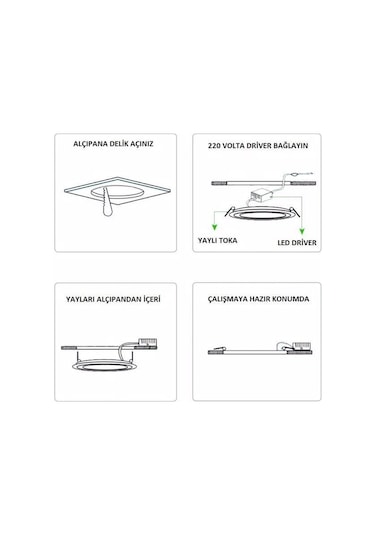 ALÇIPANA DELİK AÇINIZ

220 VOLTA DRİVER BAĞLAYIN

YAYLI TOKA

LED DRİVER

YAYLARI ALÇIPANDAN İÇERİ

ÇALIŞMAYA HAZIR KONUMDA