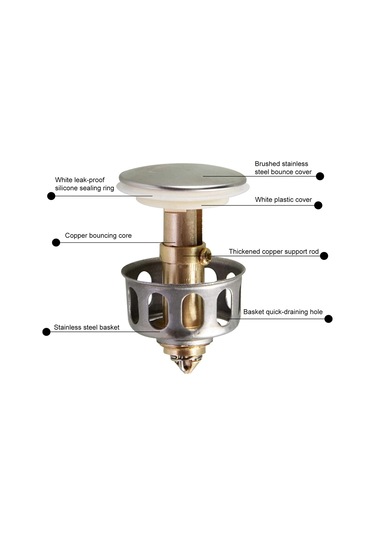 Brushed stainless steel bounce cover

White leak-proof silicone sealing ring

White plastic cover

Copper bouncing core

Thickened copper support rod

Basket quick-draining hole

Stainless steel basket