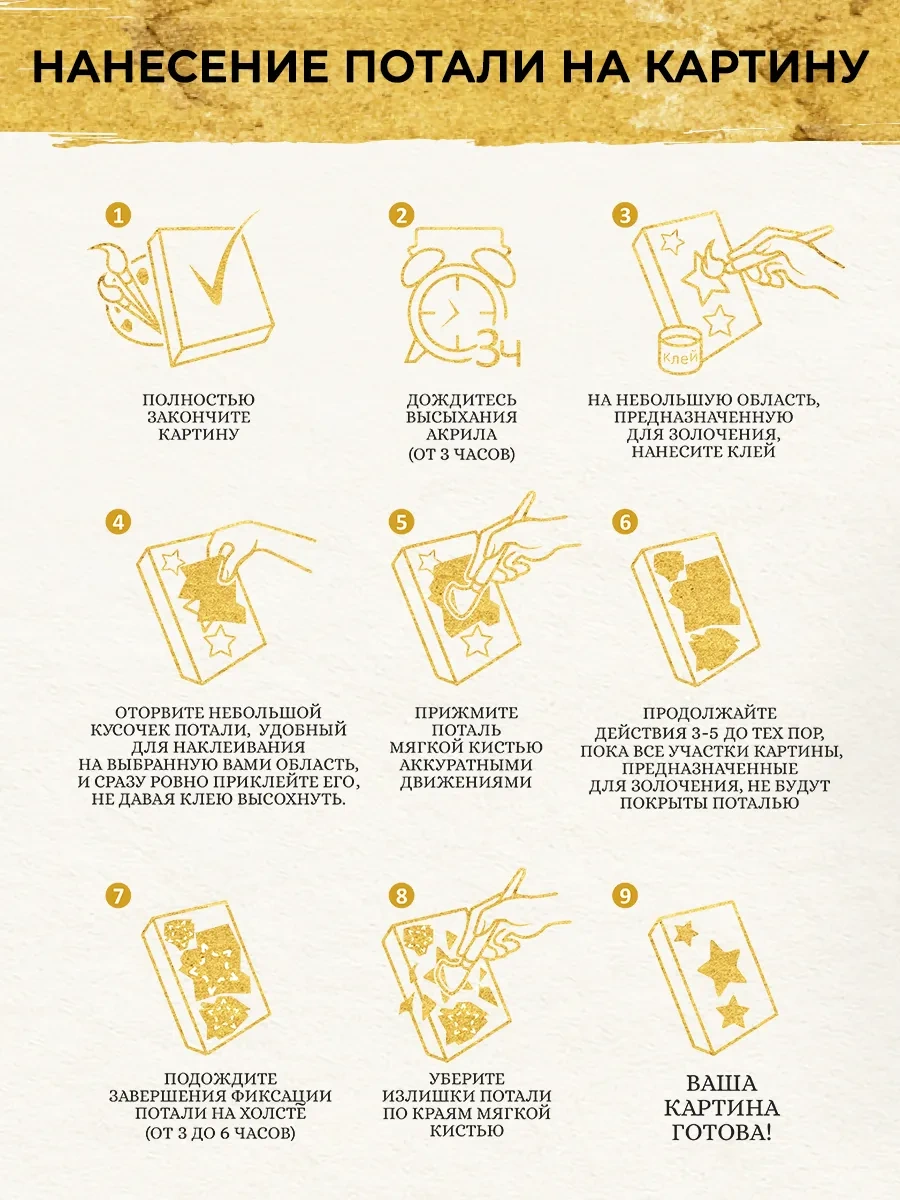 НАНЕСЕНИЕ ПОТАЛИ НА КАРТИНУ

1

ПОЛНОСТЬЮ ЗАКОНЧИТЕ КАРТИНУ

2

3ч

ДОЖДИТЕСЬ ВЫСЫХАНИЯ АКРИЛА (ОТ 3 ЧАСОВ)

3

Клей

НА НЕБОЛЬШУЮ ОБЛАСТЬ, ПРЕДНАЗНАЧЕННУЮ ДЛЯ ЗОЛОЧЕНИЯ, НАНЕСИТЕ КЛЕЙ

4

ОТОРВИТЕ НЕБОЛЬШОЙ КУСОЧЕК ПОТАЛИ, УДОБНЫЙ ДЛЯ НАКЛЕИВАНИЯ НА ВЫБРАННУЮ ВАМИ ОБЛАСТЬ, И СРАЗУ РОВНО ПРИКЛЕЙТЕ ЕГО, НЕ ДАВАЯ КЛЕЮ ВЫСОХНУТЬ.

5

ПРИЖМИТЕ ПОТАЛЬ МЯГКОЙ КИСТЬЮ АККУРАТНЫМИ ДВИЖЕНИЯМИ

6

ПРОДОЛЖАЙТЕ ДЕЙСТВИЯ 3-5 ДО ТЕХ ПОР, ПОКА ВСЕ УЧАСТКИ КАРТИНЫ, ПРЕДНАЗНАЧЕННЫЕ ДЛЯ ЗОЛОЧЕНИЯ, НЕ БУДУТ ПОКРЫТЫ ПОТАЛЬЮ

7

ПОДОЖДИТЕ ЗАВЕРШЕНИЯ ФИКСАЦИИ ПОТАЛИ НА ХОЛСТЕ (ОТ 3 ДО 6 ЧАСОВ)

8

УБЕРИТЕ ИЗЛИШКИ ПОТАЛИ ПО КРАЯМ МЯГКОЙ КИСТЬЮ

9

ВАША КАРТИНА ГОТОВА!