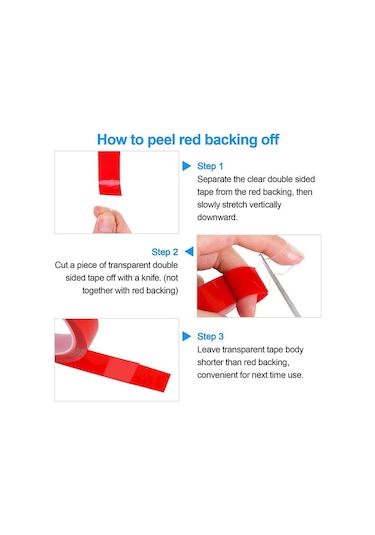 How to peel red backing off

Step 1
Separate the clear double sided tape from the red backing, then slowly stretch vertically downward.

Step 2
Cut a piece of transparent double sided tape off with a knife. (not together with red backing)

Step 3
Leave transparent tape body shorter than red backing, convenient for next time use.