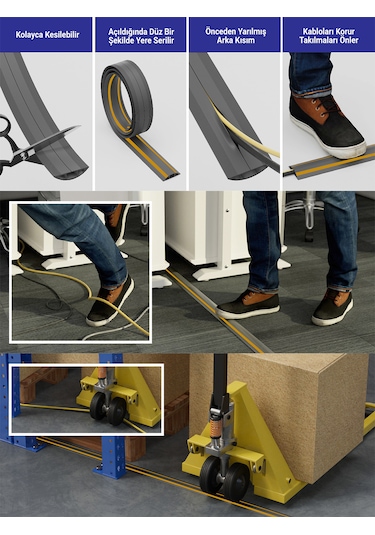 Kolayca Kesilebilir

Açıldığında Düz Bir Şekilde Yere Serilir

Önceden Yarılmış Arka Kısım

Kabloları Korur Takılmaları Önler