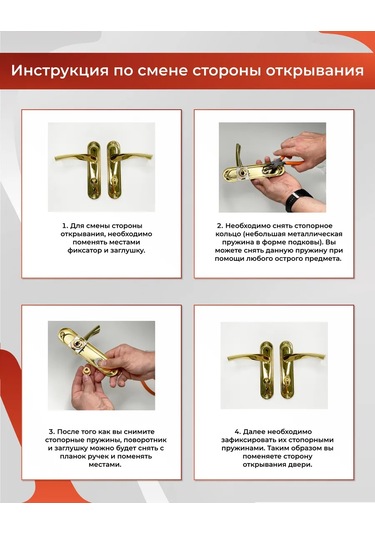 Инструкция по смене стороны открывания

1. Для смены стороны открывания, необходимо поменять местами фиксатор и заглушку.

2. Необходимо снять стопорное кольцо (небольшая металлическая пружина в форме подковы). Вы можете снять данную пружину при помощи любого острого предмета.

3. После того как вы снимите стопорные пружины, поворотник и заглушку можно будет снять с планок ручек и поменять местами.

4. Далее необходимо зафиксировать их стопорными пружинами. Таким образом вы поменяете сторону открывания двери.