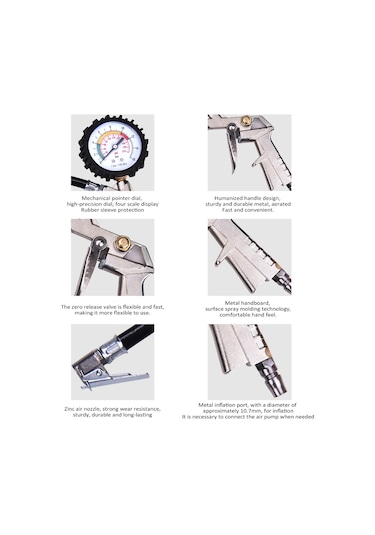 Mechanical pointer dial, high-precision dial, four scale display Rubber sleeve protection

Humanized handle design, sturdy and durable metal, aerated Fast and convenient.

The zero release valve is flexible and fast, making it more flexible to use.

Metal handboard, surface spray molding technology, comfortable hand feel.

Zinc air nozzle, strong wear resistance, sturdy, durable and long-lasting

Metal inflation port, with a diameter of approximately 10.7mm, for inflation It is necessary to connect the air pump when needed