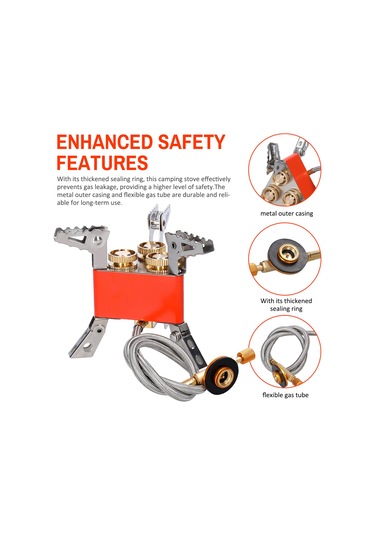 ENHANCED SAFETY FEATURES

With its thickened sealing ring, this camping stove effectively prevents gas leakage, providing a higher level of safety.The metal outer casing and flexible gas tube are durable and reliable for long-term use.

metal outer casing

With its thickened sealing ring

flexible gas tube