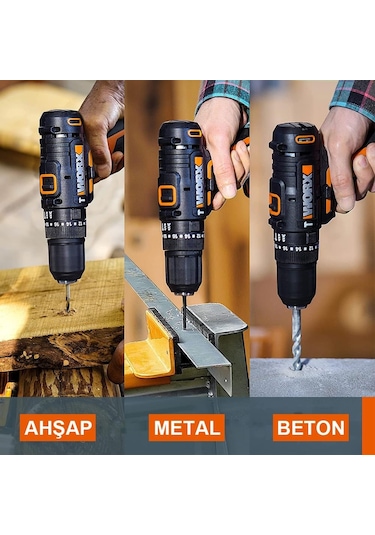 WORX
WORX
WORX
AHŞAP
METAL
BETON