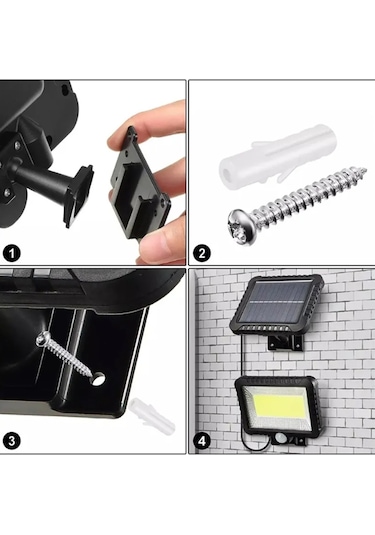 1

2

3

4