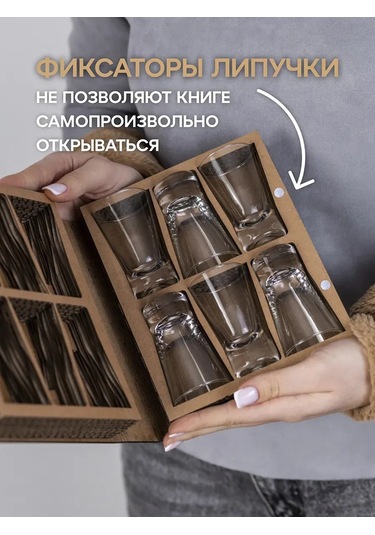 ФИКСАТОРЫ ЛИПУЧКИ
НЕ ПОЗВОЛЯЮТ КНИГЕ САМОПРОИЗВОЛЬНО ОТКРЫВАТЬСЯ