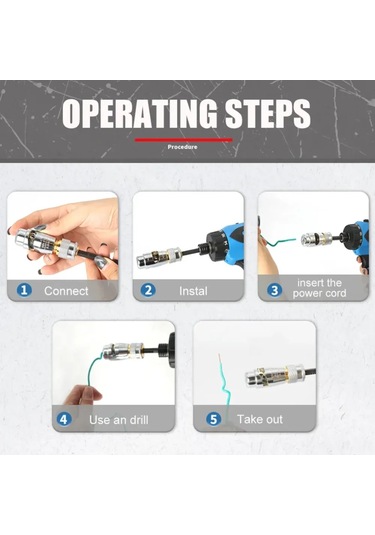 OPERATING STEPS

Procedure

1 Connect

2 Instal

3 insert the power cord

4 Use an drill

5 Take out