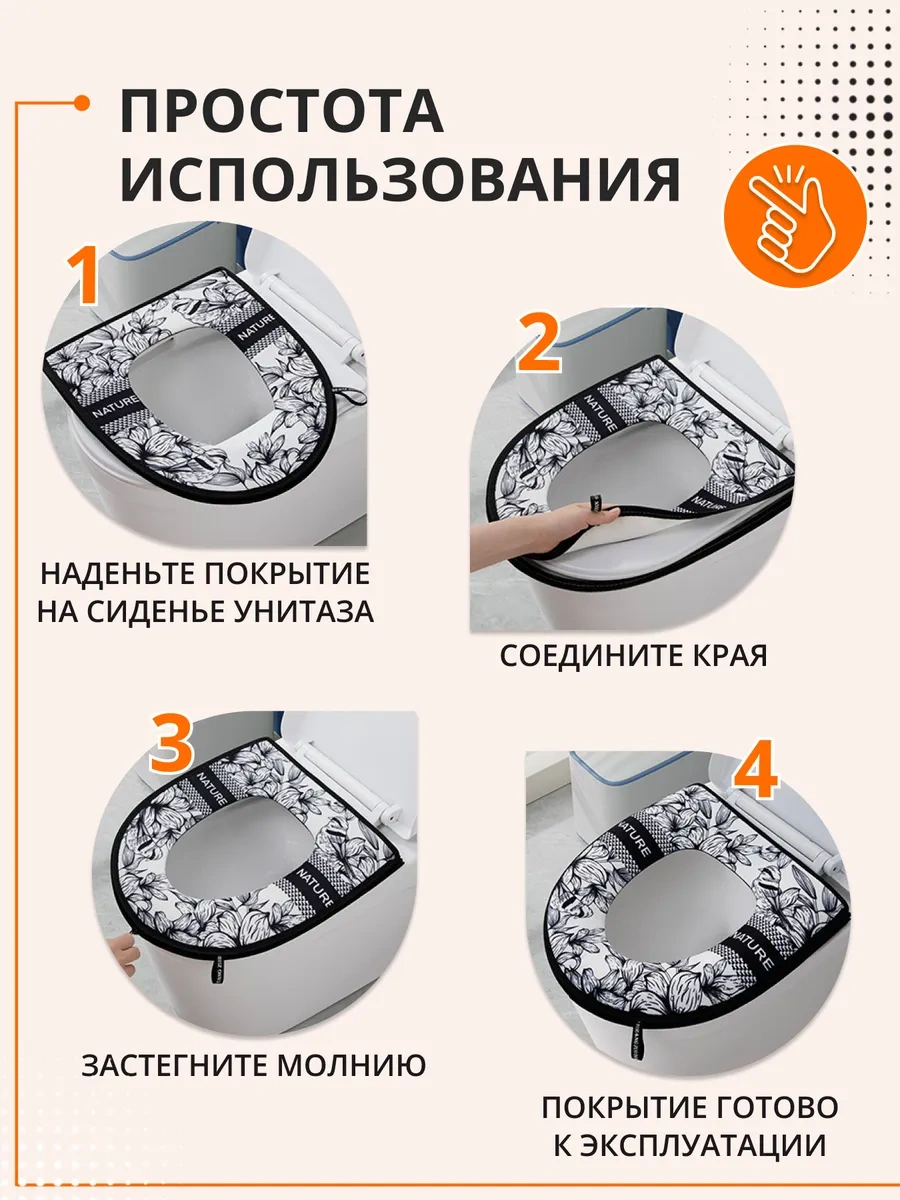 ПРОСТОТА ИСПОЛЬЗОВАНИЯ

1

NATURE

NATURE

НАДЕНЬТЕ ПОКРЫТИЕ НА СИДЕНЬЕ УНИТАЗА

2

NATURE

NATURE

СОЕДИНИТЕ КРАЯ

3

NATURE

NATURE

ЗАСТЕГНИТЕ МОЛНИЮ

4

NATURE

NATURE

ПОКРЫТИЕ ГОТОВО К ЭКСПЛУАТАЦИИ