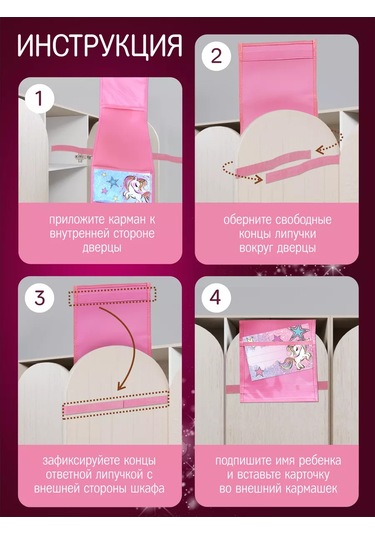 ИНСТРУКЦИЯ

1

приложите карман к внутренней стороне дверцы

2

оберните свободные концы липучки вокруг дверцы

3

зафиксируйете концы ответной липучкой с внешней стороны шкафа

4

подпишите имя ребенка и вставьте карточку во внешний кармашек