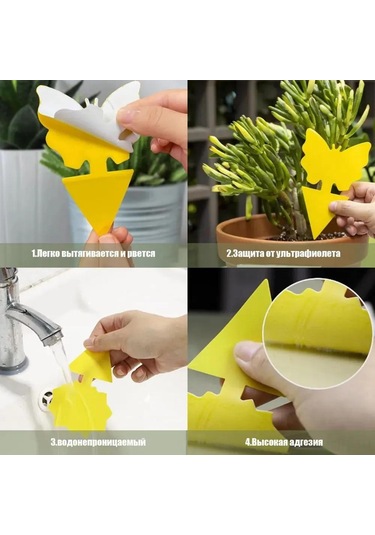 1.Легко вытягивается и рвется

2.Защита от ультрафиолета

3.водонепроницаемый

4.Высокая адгезия