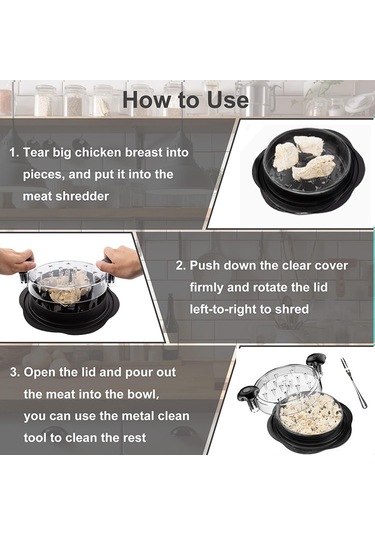 How to Use

1. Tear big chicken breast into pieces, and put it into the meat shredder

2. Push down the clear cover firmly and rotate the lid left-to-right to shred

3. Open the lid and pour out the meat into the bowl, you can use the metal clean tool to clean the rest