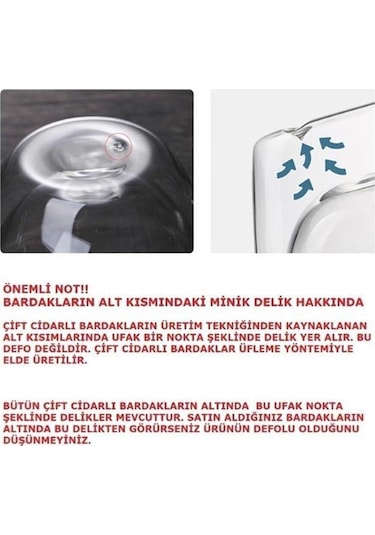 ÖNEMLİ NOT!!
BARDAKLARIN ALT KISMINDAKİ MİNİK DELİK HAKKINDA

ÇİFT CİDARLI BARDAKLARIN ÜRETİM TEKNİĞİNDEN KAYNAKLANAN ALT KISIMLARINDA UFAK BİR NOKTA ŞEKLİNDE DELİK YER ALIR. BU DEFO DEĞİLDİR. ÇİFT CİDARLI BARDAKLAR ÜFLEME YÖNTEMİYLE ELDE ÜRETİLİR.

BÜTÜN ÇİFT CİDARLI BARDAKLARIN ALTINDA BU UFAK NOKTA ŞEKLİNDE DELİKLER MEVCUTTUR. SATIN ALDIĞINIZ BARDAKLARIN ALTINDA BU DELİKTEN GÖRÜRSENİZ ÜRÜNÜN DEFOLU OLDUĞUNU DÜŞÜNMEYİNİZ.