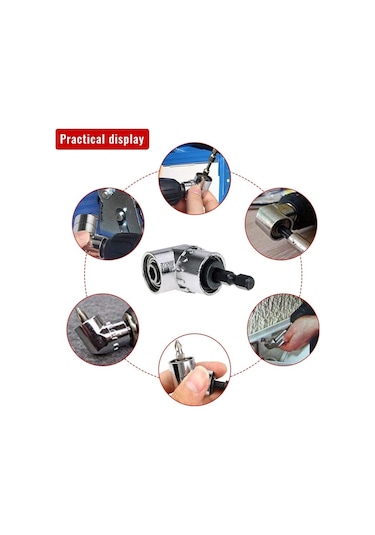 Practical display