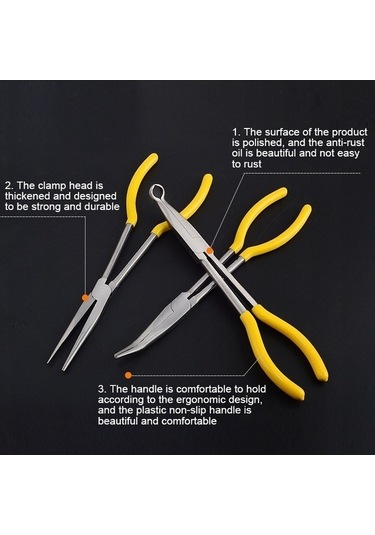 1. The surface of the product is polished, and the anti-rust oil is beautiful and not easy to rust

2. The clamp head is thickened and designed to be strong and durable

3. The handle is comfortable to hold according to the ergonomic design, and the plastic non-slip handle is beautiful and comfortable