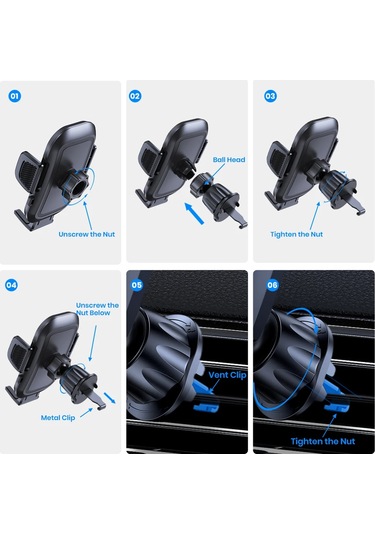 01

Unscrew the Nut

02

Ball Head

03

Tighten the Nut

04

Unscrew the Nut Below

Metal Clip

05

Vent Clip

06

Tighten the Nut